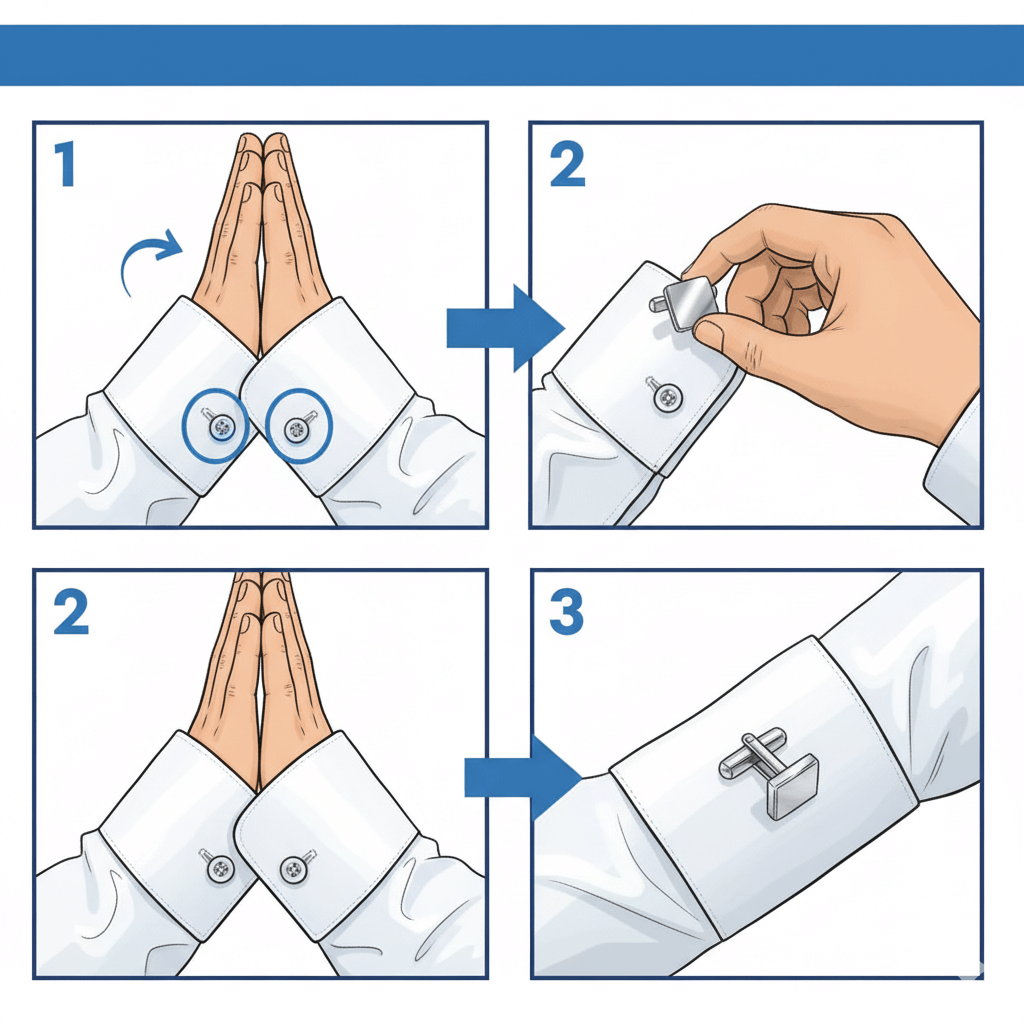 1

2

2

3